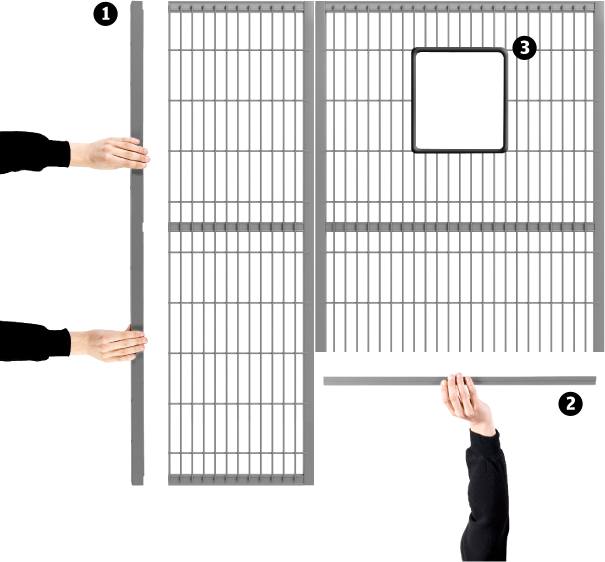 1

3

2